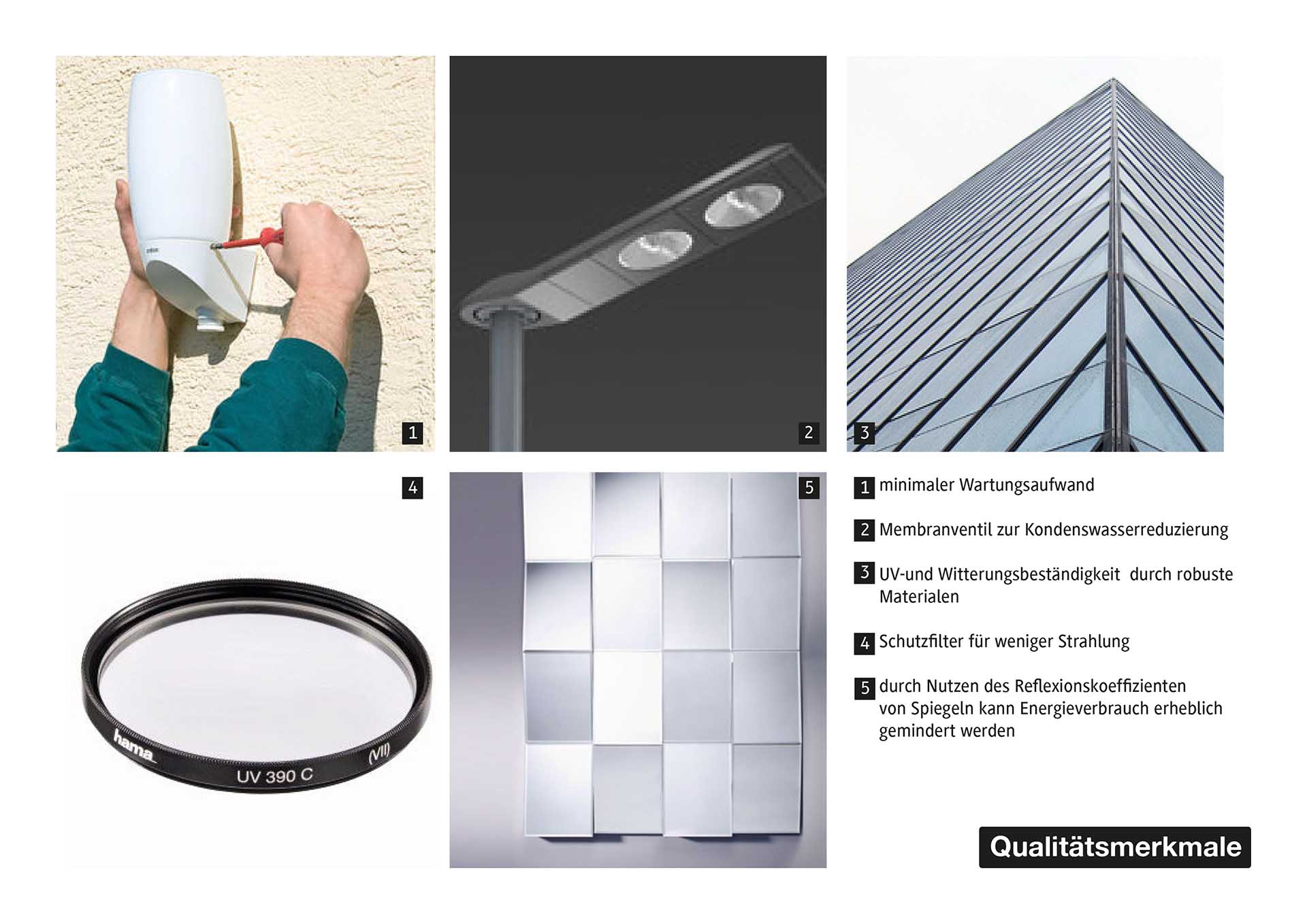 1

2

3

4

hama UV 390 C (VII)

5

1 minimaler Wartungsaufwand

2 Membranventil zur Kondenswasserreduzierung

3 UV-und Witterungsbeständigkeit durch robuste Materialen

4 Schutzfilter für weniger Strahlung

5 durch Nutzen des Reflexionskoeffizienten von Spiegeln kann Energieverbrauch erheblich gemindert werden

Qualitätsmerkmale